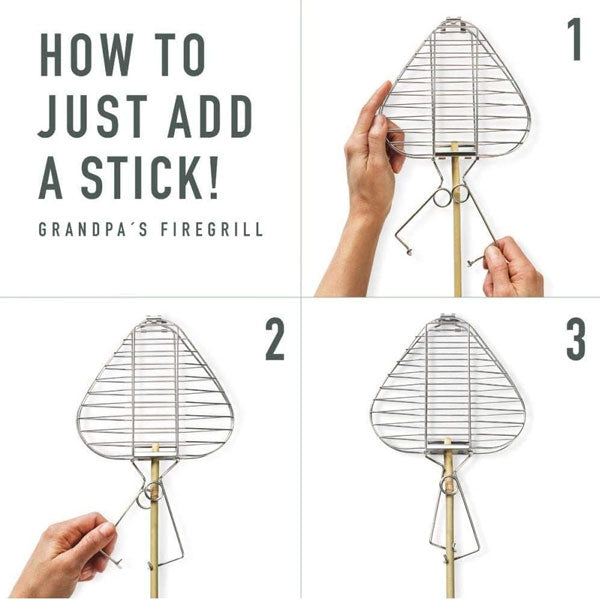 HOW TO JUST ADD A STICK!

GRANDPA´S FIREGRILL

1

2

3