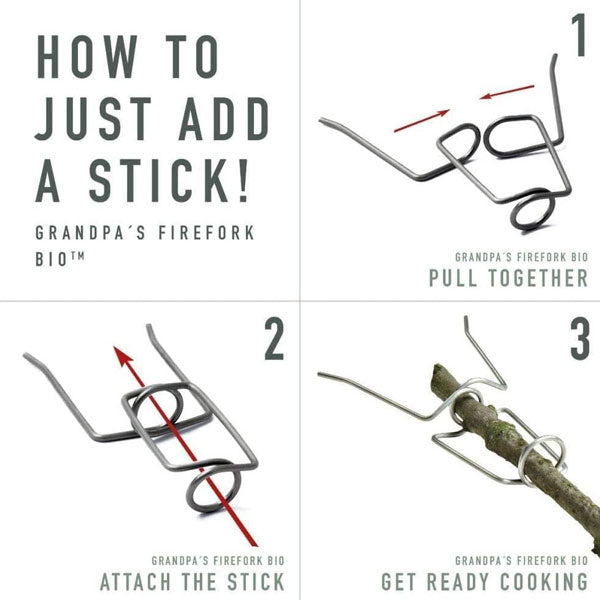 HOW TO JUST ADD A STICK!

GRANDPA´S FIREFORK BIO™

1

GRANDPA´S FIREFORK BIO
PULL TOGETHER

2

GRANDPA´S FIREFORK BIO
ATTACH THE STICK

3

GRANDPA´S FIREFORK BIO
GET READY COOKING